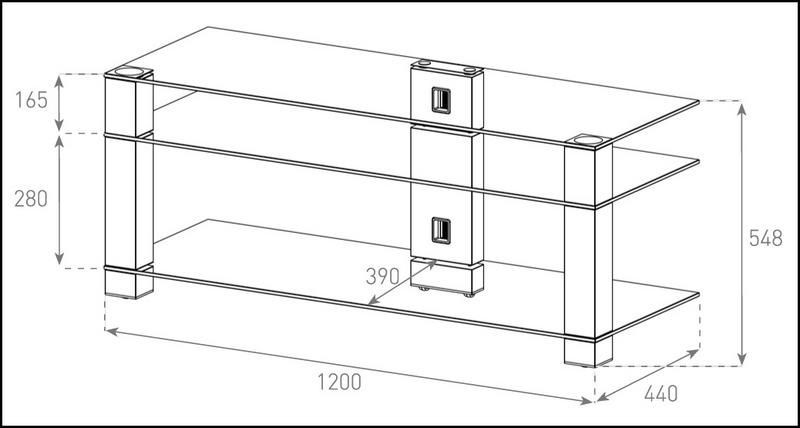 165
280
390
548
1200
440