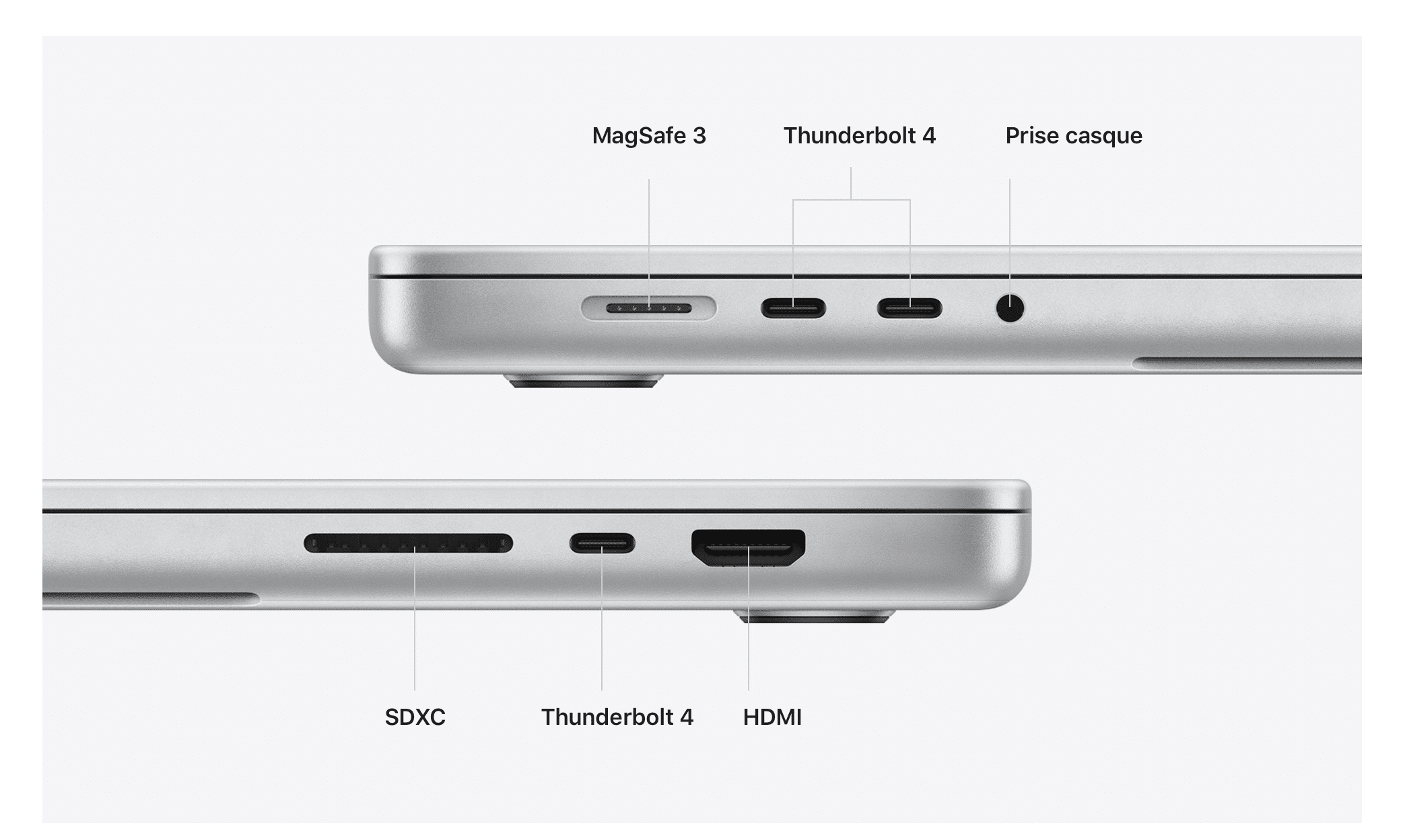 MagSafe 3 Thunderbolt 4 Prise casque

SDXC Thunderbolt 4 HDMI