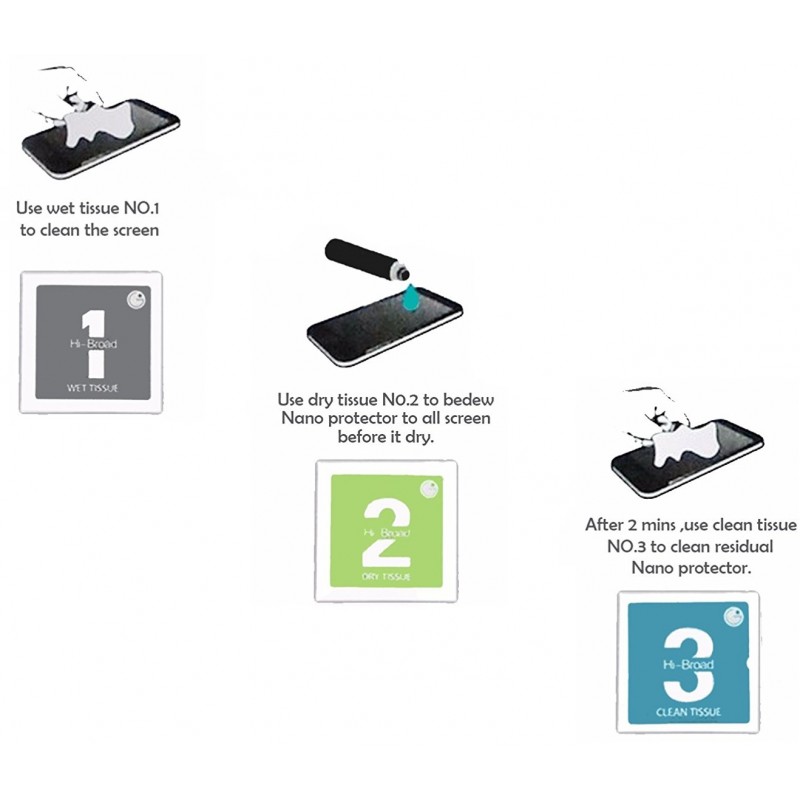 Use wet tissue NO.1 to clean the screen

1
Hi-Broad
WET TISSUE

Use dry tissue N0.2 to bedew Nano protector to all screen before it dry.

2
Hi-Broad
DRY TISSUE

After 2 mins ,use clean tissue NO.3 to clean residual Nano protector.

3
Hi-Broad
CLEAN TISSUE