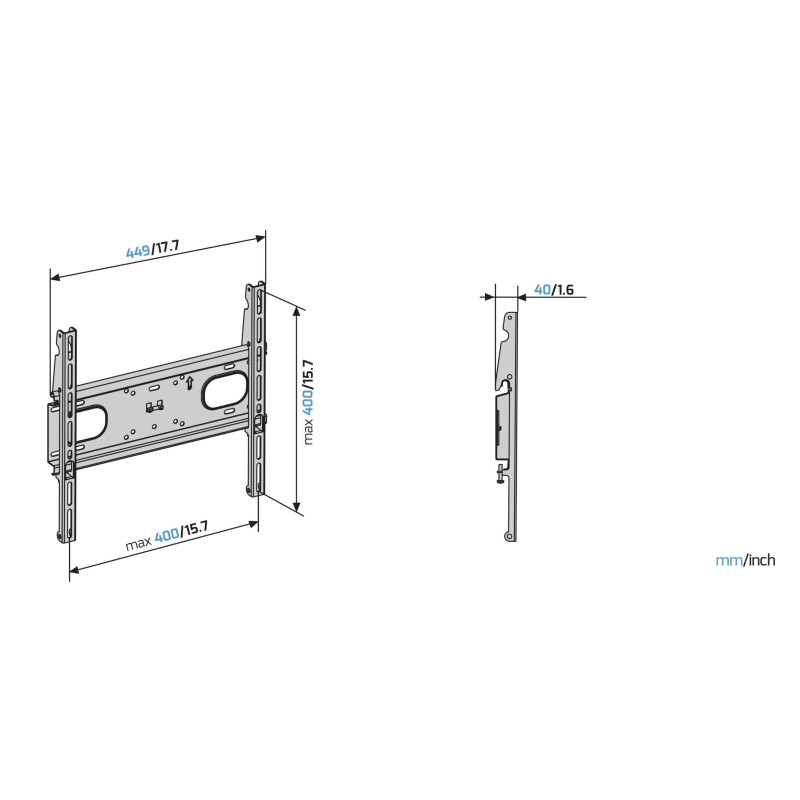 449/17.7

max 400/15.7

max 400/15.7

40/1.6

mm/inch