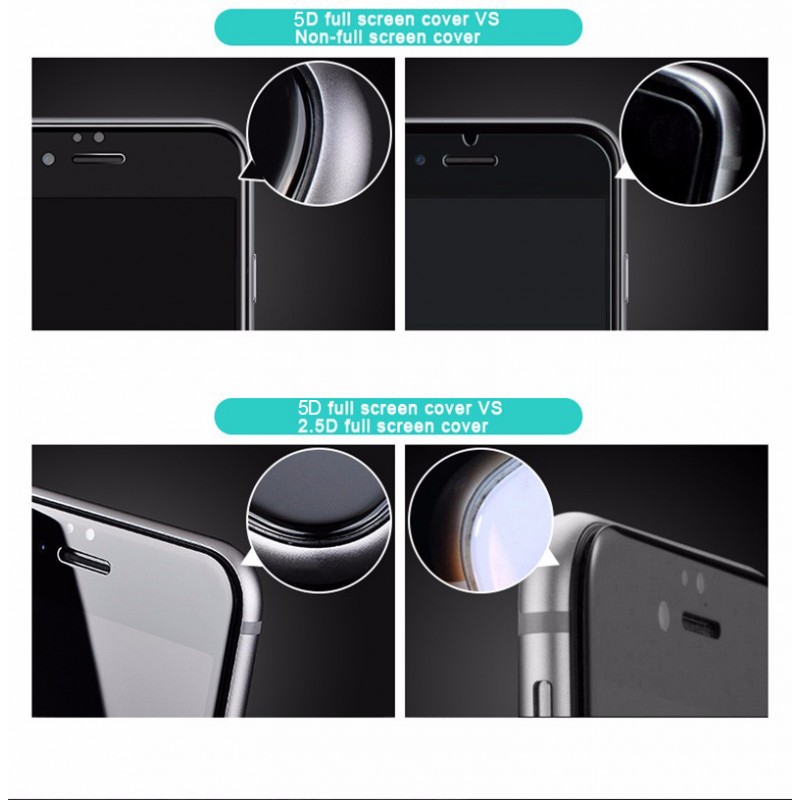 5D full screen cover VS
Non-full screen cover

5D full screen cover VS
2.5D full screen cover